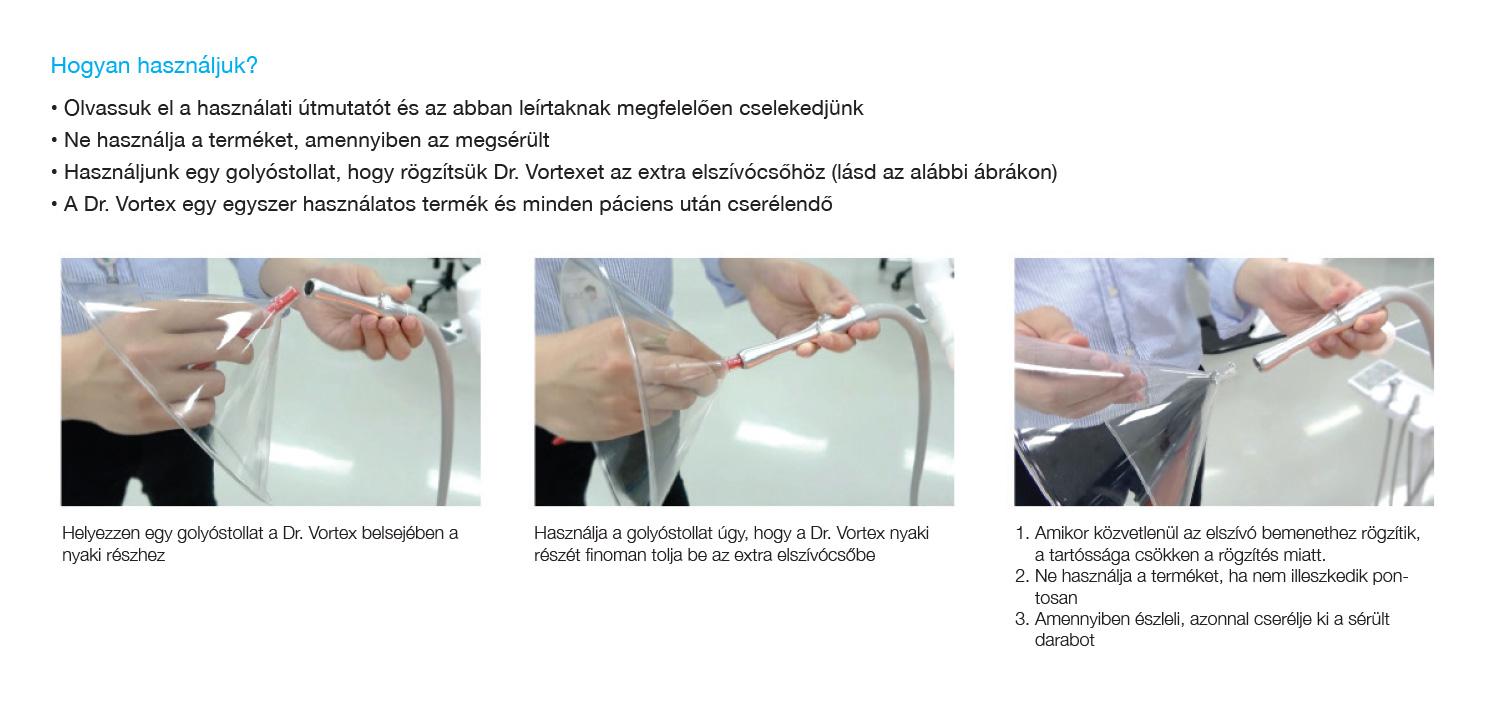 Hogyan használjuk?

• Olvassuk el a használati útmutatót és az abban leírtaknak megfelelően cselekedjünk
• Ne használja a terméket, amennyiben az megsérült
• Használjunk egy golyóstollat, hogy rögzítsük Dr. Vortexet az extra elszívócsőhöz (lásd az alábbi ábrákon)
• A Dr. Vortex egy egyszer használatos termék és minden páciens után cserélendő

Helyezzen egy golyóstollat a Dr. Vortex belsejében a nyaki részhez

Használja a golyóstollat úgy, hogy a Dr. Vortex nyaki részét finoman tolja be az extra elszívócsőbe

1. Amikor közvetlenül az elszívó bemenethez rögzítik, a tartóssága csökken a rögzítés miatt.
2. Ne használja a terméket, ha nem illeszkedik pontosan
3. Amennyiben észleli, azonnal cserélje ki a sérült darabot