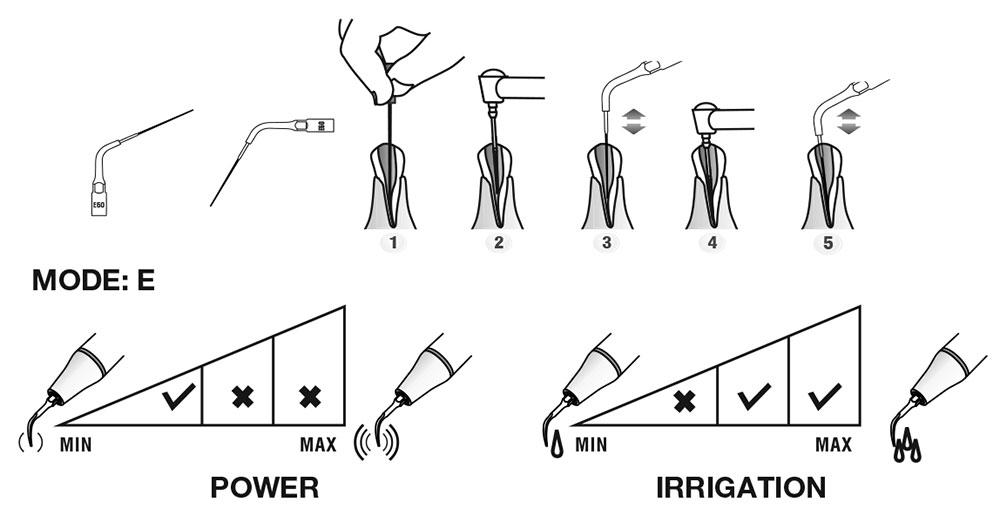 E60

E60

1 2 3 4 5

MODE: E

MIN MAX

POWER

MIN MAX

IRRIGATION